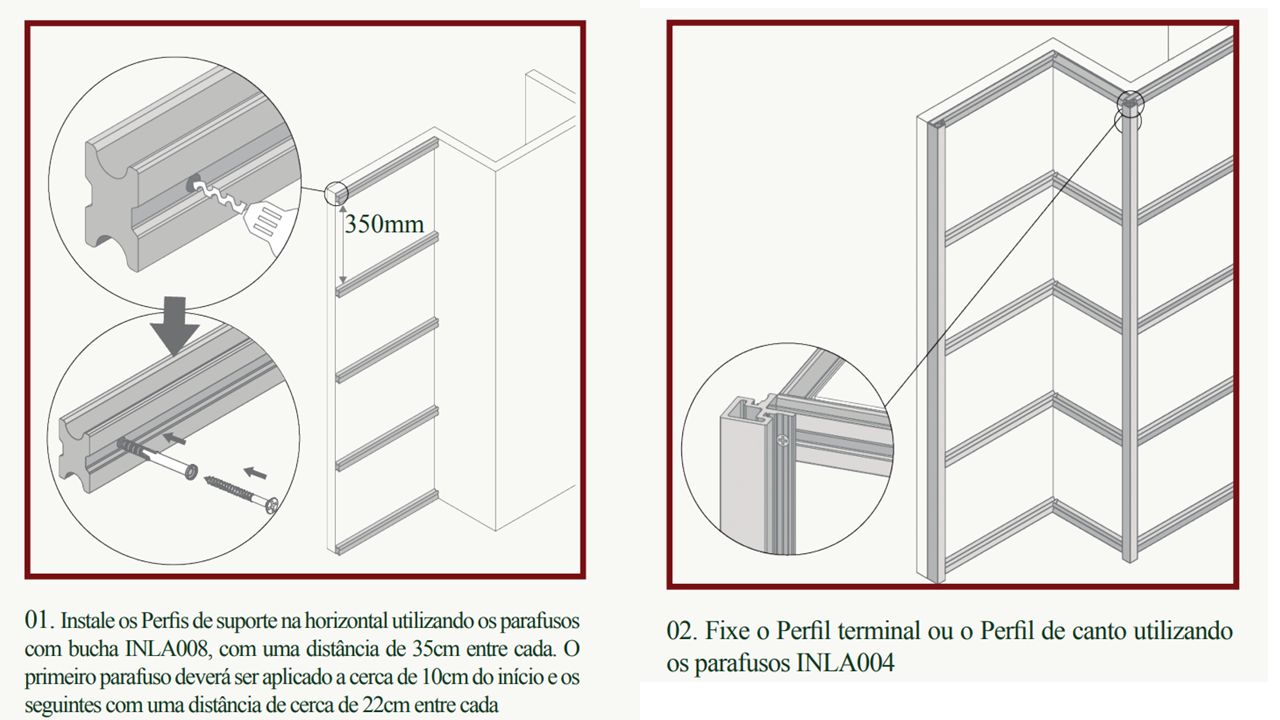 350mm

01. Instale os Perfis de suporte na horizontal utilizando os parafusos com bucha INLA008, com uma distância de 35cm entre cada. O primeiro parafuso deverá ser aplicado a cerca de 10cm do início e os seguintes com uma distância de cerca de 22cm entre cada

02. Fixe o Perfil terminal ou o Perfil de canto utilizando os parafusos INLA004