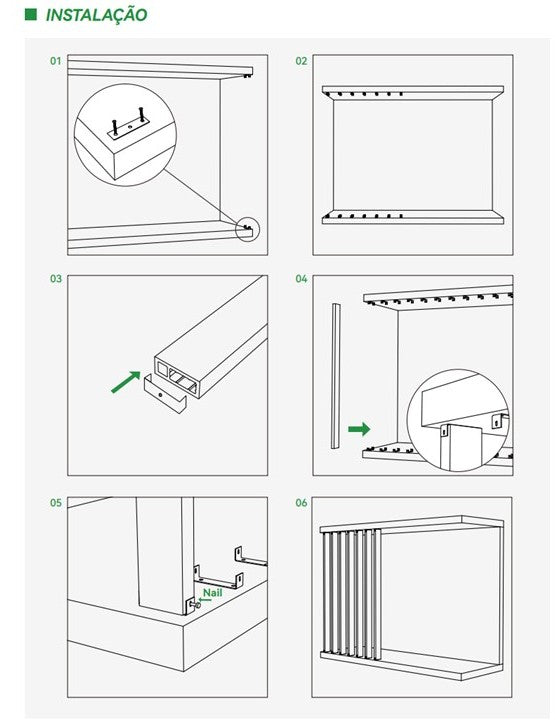 INSTALAÇÃO

01

02

03

04

05

Nail

06