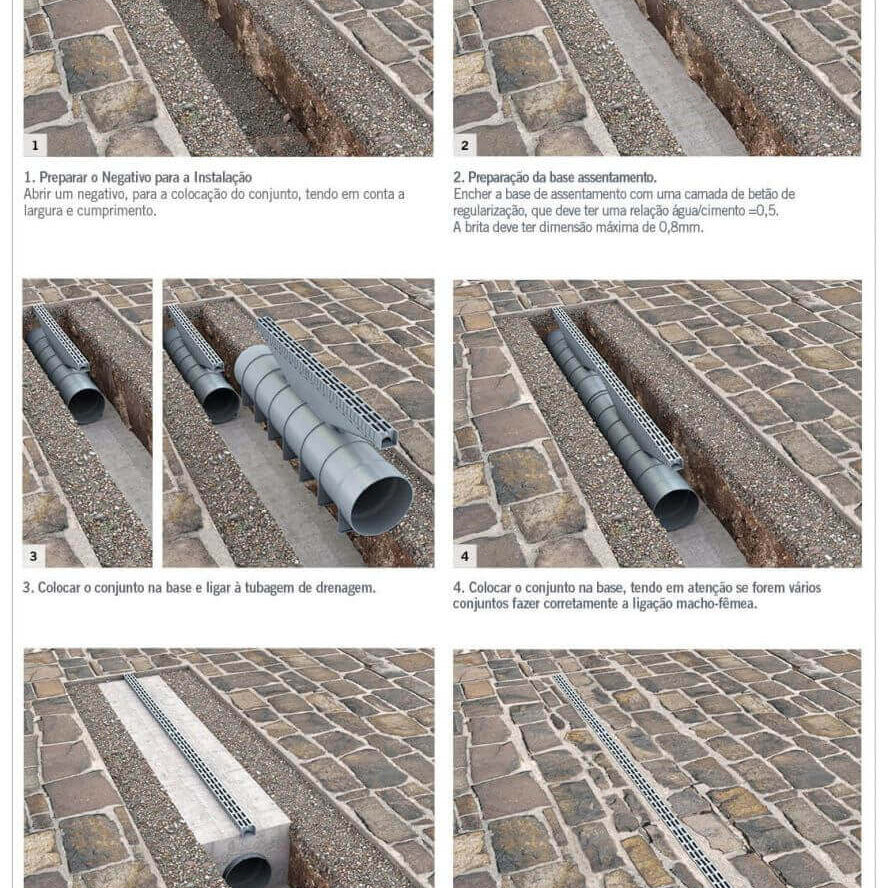 1

1. Preparar o Negativo para a Instalação
Abrir um negativo, para a colocação do conjunto, tendo em conta a largura e cumprimento.

2

2. Preparação da base assentamento.
Encher a base de assentamento com uma camada de betão de regularização, que deve ter uma relação água/cimento =0,5.
A brita deve ter dimensão máxima de 0,8mm.

3

3. Colocar o conjunto na base e ligar à tubagem de drenagem.

4

4. Colocar o conjunto na base, tendo em atenção se forem vários conjuntos fazer corretamente a ligação macho-fêmea.