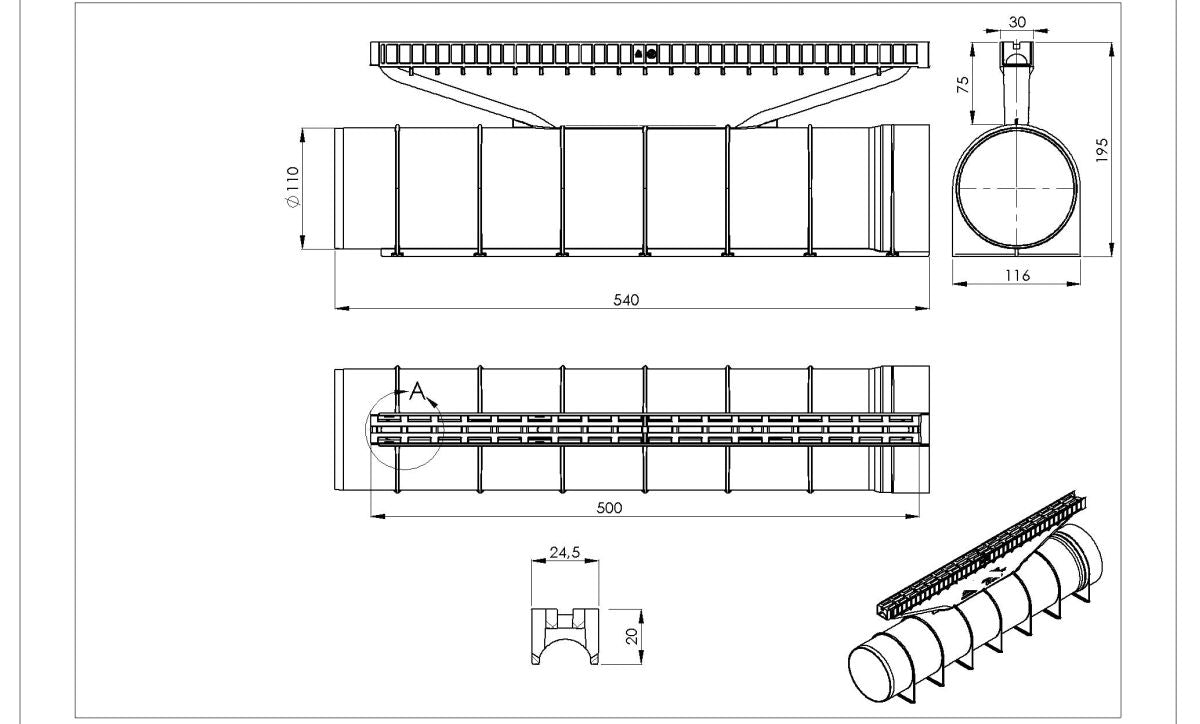 30

75

195

$\varnothing 110$

116

540

A

500

24,5

20