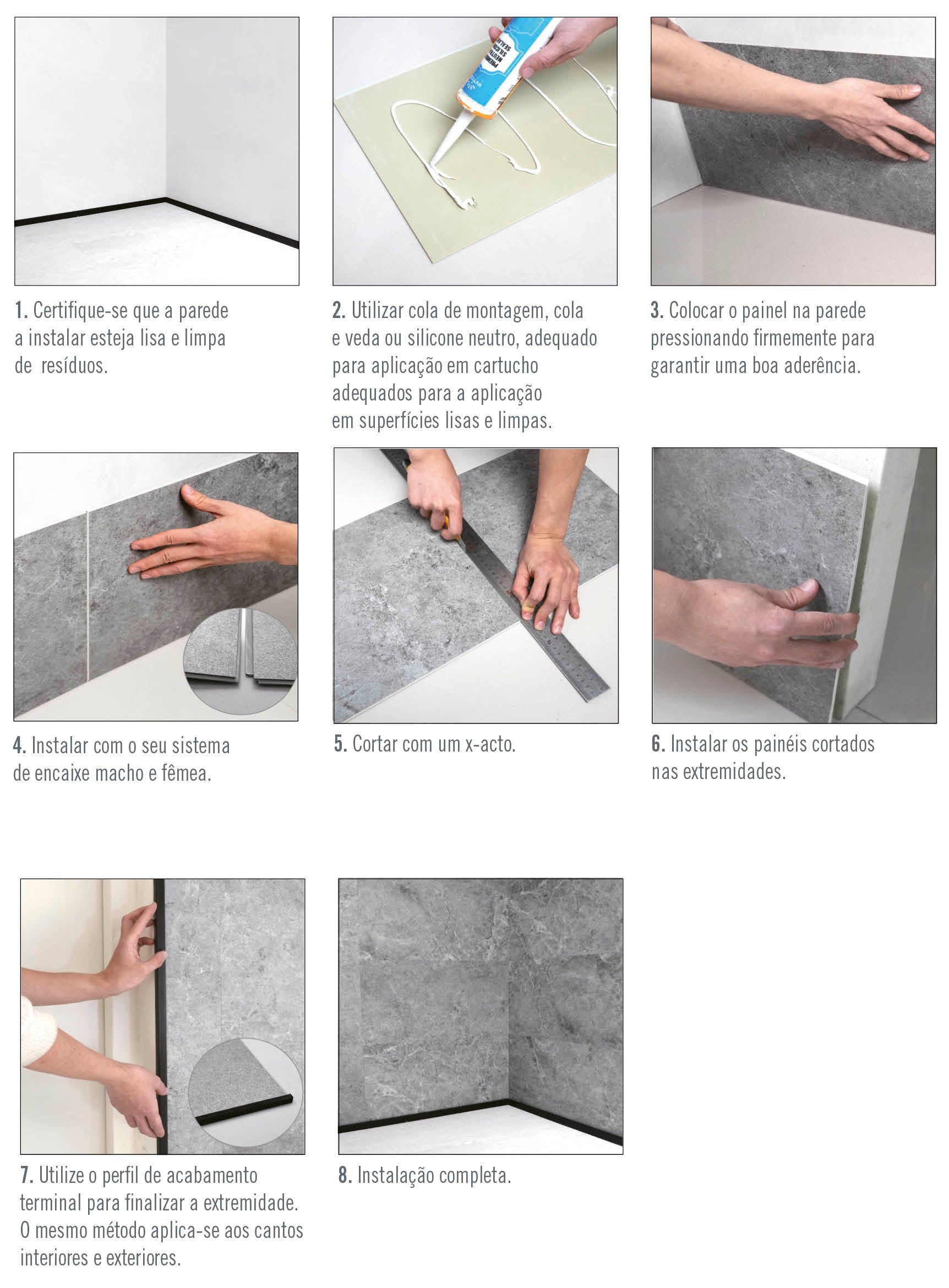 1. Certifique-se que a parede a instalar esteja lisa e limpa de resíduos.

2. Utilizar cola de montagem, cola e veda ou silicone neutro, adequado para aplicação em cartucho adequados para a aplicação em superfícies lisas e limpas.

3. Colocar o painel na parede pressionando firmemente para garantir uma boa aderência.

4. Instalar com o seu sistema de encaixe macho e fêmea.

5. Cortar com um x-acto.

6. Instalar os painéis cortados nas extremidades.

7. Utilize o perfil de acabamento terminal para finalizar a extremidade. O mesmo método aplica-se aos cantos interiores e exteriores.

8. Instalação completa.