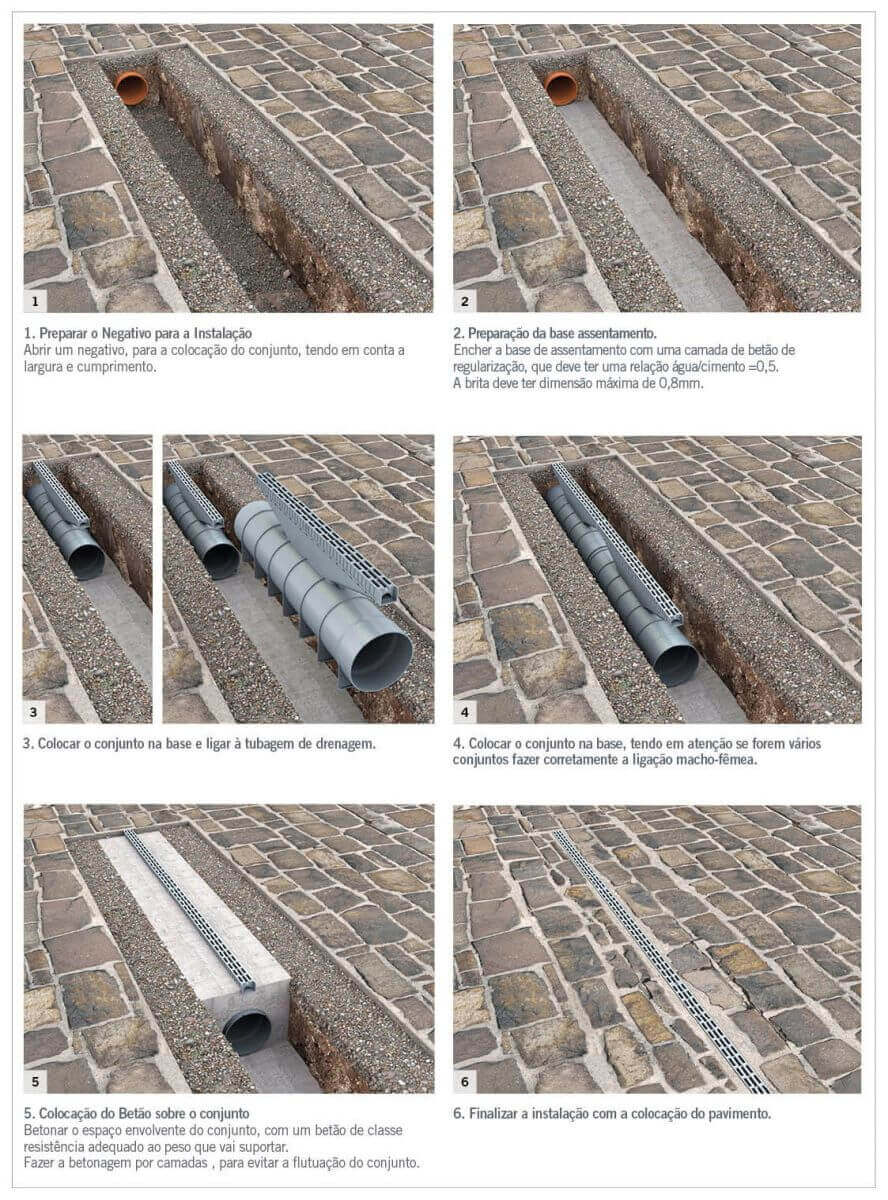 1

1. Preparar o Negativo para a Instalação
Abrir um negativo, para a colocação do conjunto, tendo em conta a largura e cumprimento.

2

2. Preparação da base assentamento.
Encher a base de assentamento com uma camada de betão de regularização, que deve ter uma relação água/cimento =0,5.
A brita deve ter dimensão máxima de 0,8mm.

3

3. Colocar o conjunto na base e ligar à tubagem de drenagem.

4

4. Colocar o conjunto na base, tendo em atenção se forem vários conjuntos fazer corretamente a ligação macho-fêmea.

5

5. Colocação do Betão sobre o conjunto
Betonar o espaço envolvente do conjunto, com um betão de classe resistência adequado ao peso que vai suportar.
Fazer a betonagem por camadas , para evitar a flutuação do conjunto.

6

6. Finalizar a instalação com a colocação do pavimento.